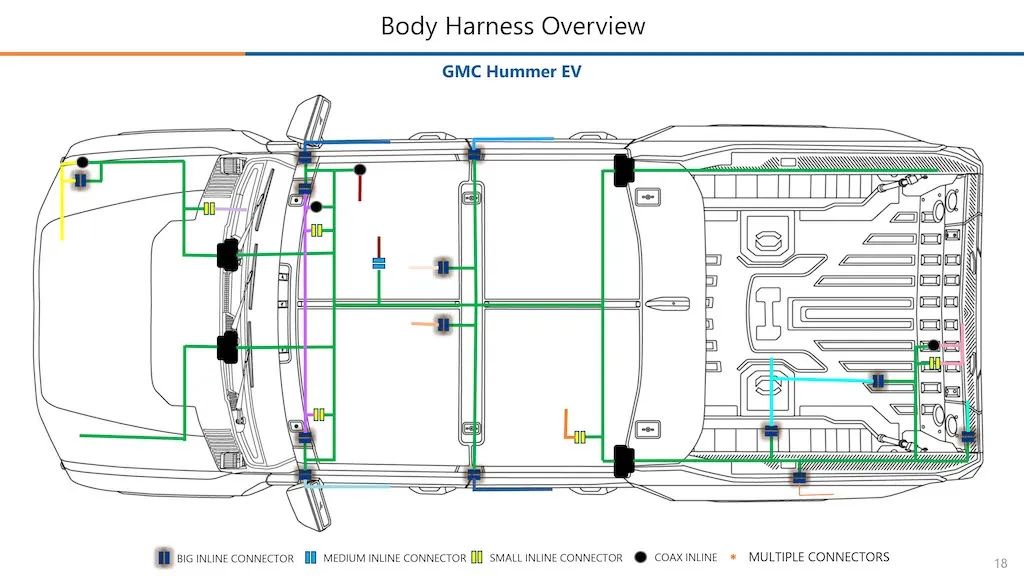 Body Harness Overview

GMC Hummer EV

BIG INLINE CONNECTOR MEDIUM INLINE CONNECTOR SMALL INLINE CONNECTOR COAX INLINE * MULTIPLE CONNECTORS

18